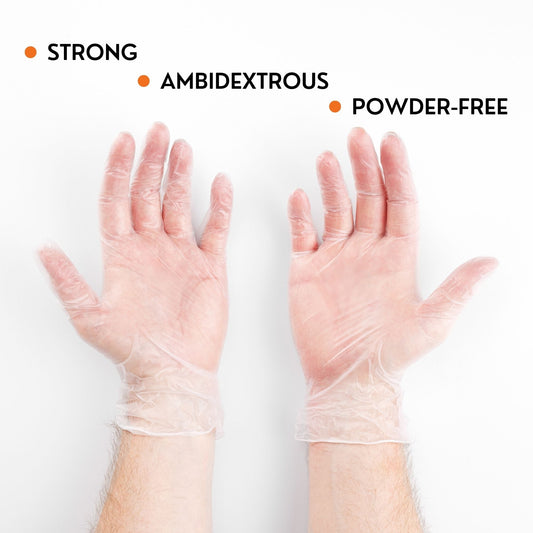 • STRONG
• AMBIDEXTROUS
• POWDER-FREE