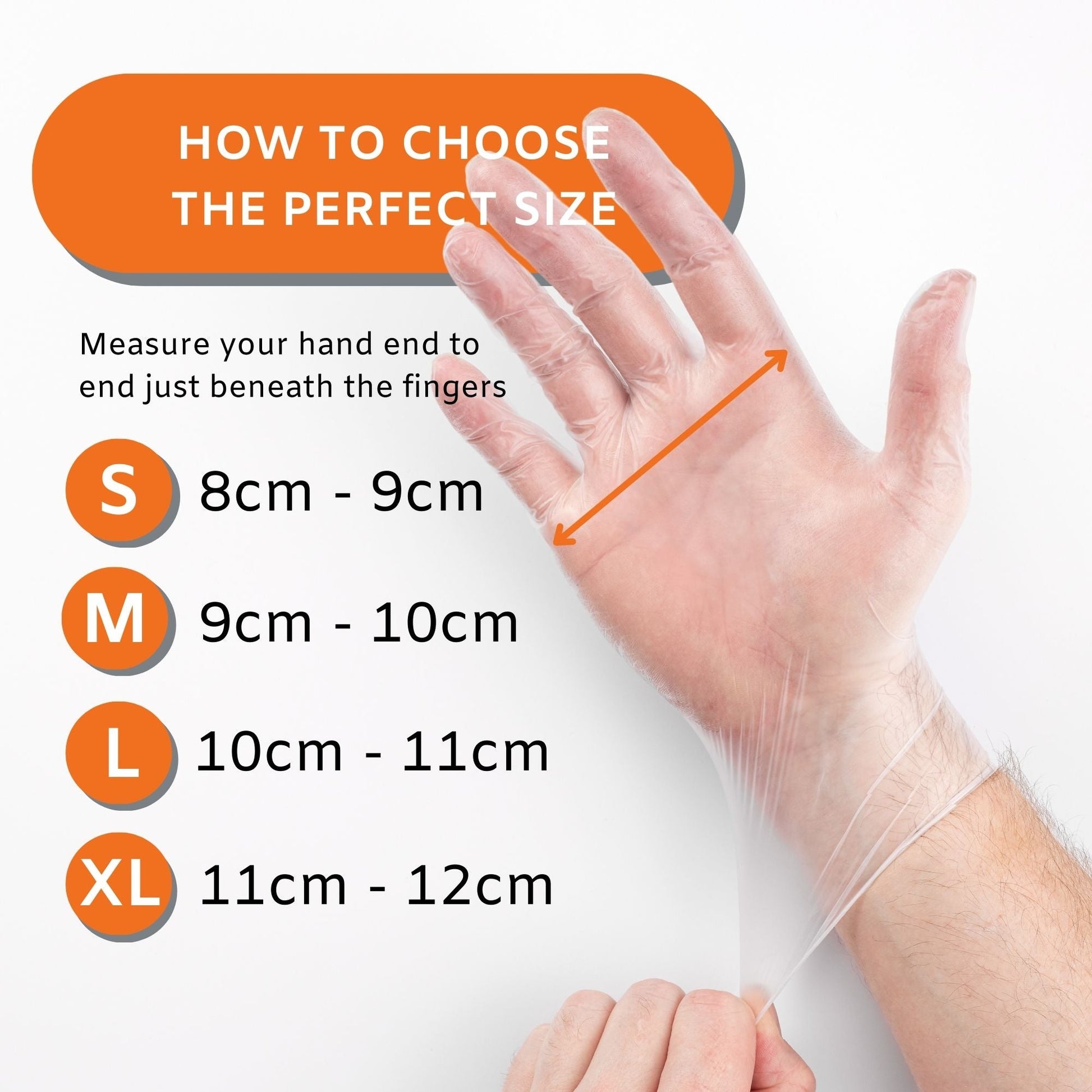 HOW TO CHOOSE THE PERFECT SIZE

Measure your hand end to end just beneath the fingers

S 8cm - 9cm

M 9cm - 10cm

L 10cm - 11cm

XL 11cm - 12cm